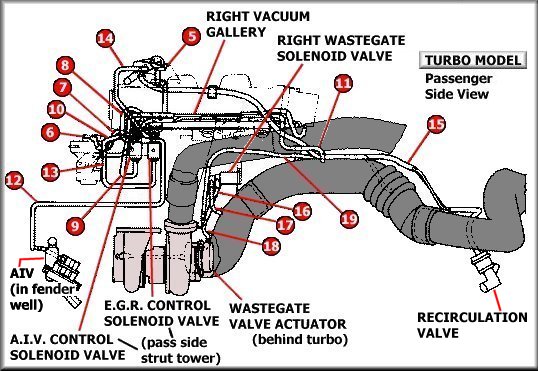 RIGHT VACUUM GALLERY

RIGHT WASTEGATE SOLENOID VALVE

TURBO MODEL

Passenger Side View

14

5

8

7

10

6

13

12

9

11

15

16

17

18

19

AIV (in fender well)

E.G.R. CONTROL SOLENOID VALVE

(pass side strut tower)

A.I.V. CONTROL SOLENOID VALVE

WASTEGATE VALVE ACTUATOR (behind turbo)

RECIRCULATION VALVE